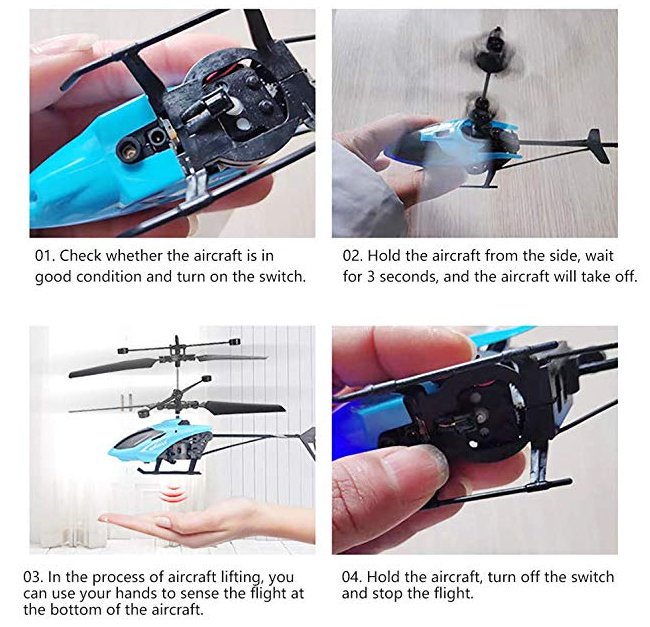 01. Check whether the aircraft is in good condition and turn on the switch.

02. Hold the aircraft from the side, wait for 3 seconds, and the aircraft will take off.

03. In the process of aircraft lifting, you can use your hands to sense the flight at the bottom of the aircraft.

04. Hold the aircraft, turn off the switch and stop the flight.